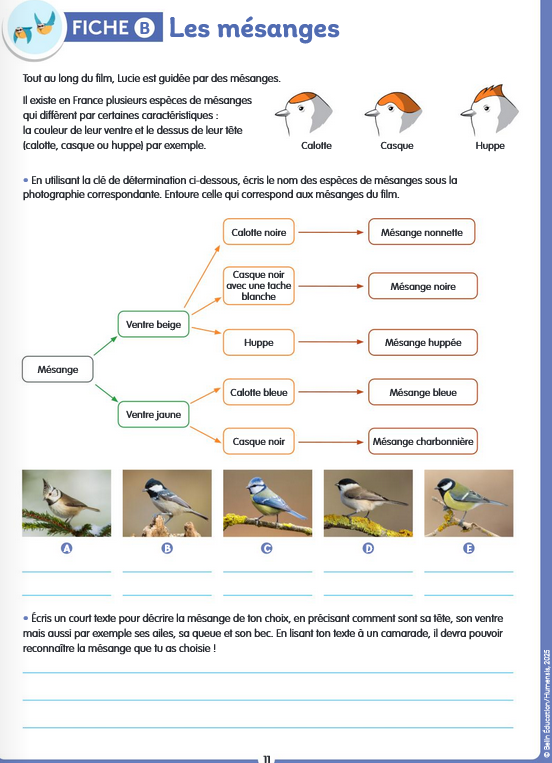 FICHE B Les mésanges

Tout au long du film, Lucie est guidée par des mésanges.

Il existe en France plusieurs espèces de mésanges qui diffèrent par certaines caractéristiques : la couleur de leur ventre et le dessus de leur tête (calotte, casque ou huppe) par exemple.

Calotte Casque Huppe

• En utilisant la clé de détermination ci-dessous, écris le nom des espèces de mésanges sous la photographie correspondante. Entoure celle qui correspond aux mésanges du film.

Mésange

Ventre beige

Ventre jaune

Calotte noire

Casque noir avec une tache blanche

Huppe

Calotte bleue

Casque noir

Mésange nonnette

Mésange noire

Mésange huppée

Mésange bleue

Mésange charbonnière

A B C D E

• Écris un court texte pour décrire la mésange de ton choix, en précisant comment sont sa tête, son ventre mais aussi par exemple ses ailes, sa queue et son bec. En lisant ton texte à un camarade, il devra pouvoir reconnaître la mésange que tu as choisie !

© Belin Éducation/Humensis, 2025

11