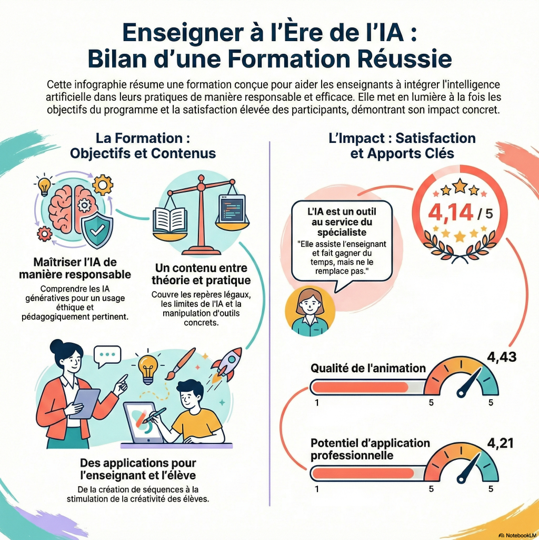 Enseigner à l'Ère de l'IA :
Bilan d'une Formation Réussie

Cette infographie résume une formation conçue pour aider les enseignants à intégrer l'intelligence artificielle dans leurs pratiques de manière responsable et efficace. Elle met en lumière à la fois les objectifs du programme et la satisfaction élevée des participants, démontrant son impact concret.

La Formation : Objectifs et Contenus

Maîtriser l'IA de manière responsable

Comprendre les IA génératives pour un usage éthique et pédagogiquement pertinent.

Un contenu entre théorie et pratique

Couvre les repères légaux, les limites de l'IA et la manipulation d'outils concrets.

Des applications pour l'enseignant et l'élève

De la création de séquences à la stimulation de la créativité des élèves.

L'Impact : Satisfaction et Apports Clés

L'IA est un outil au service du spécialiste

"Elle assiste l'enseignant et fait gagner du temps, mais ne le remplace pas."

4,14 / 5

Qualité de l'animation

4,43

1 5 5

Potentiel d'application professionnelle

4,21

1 5 5

NotebookLM